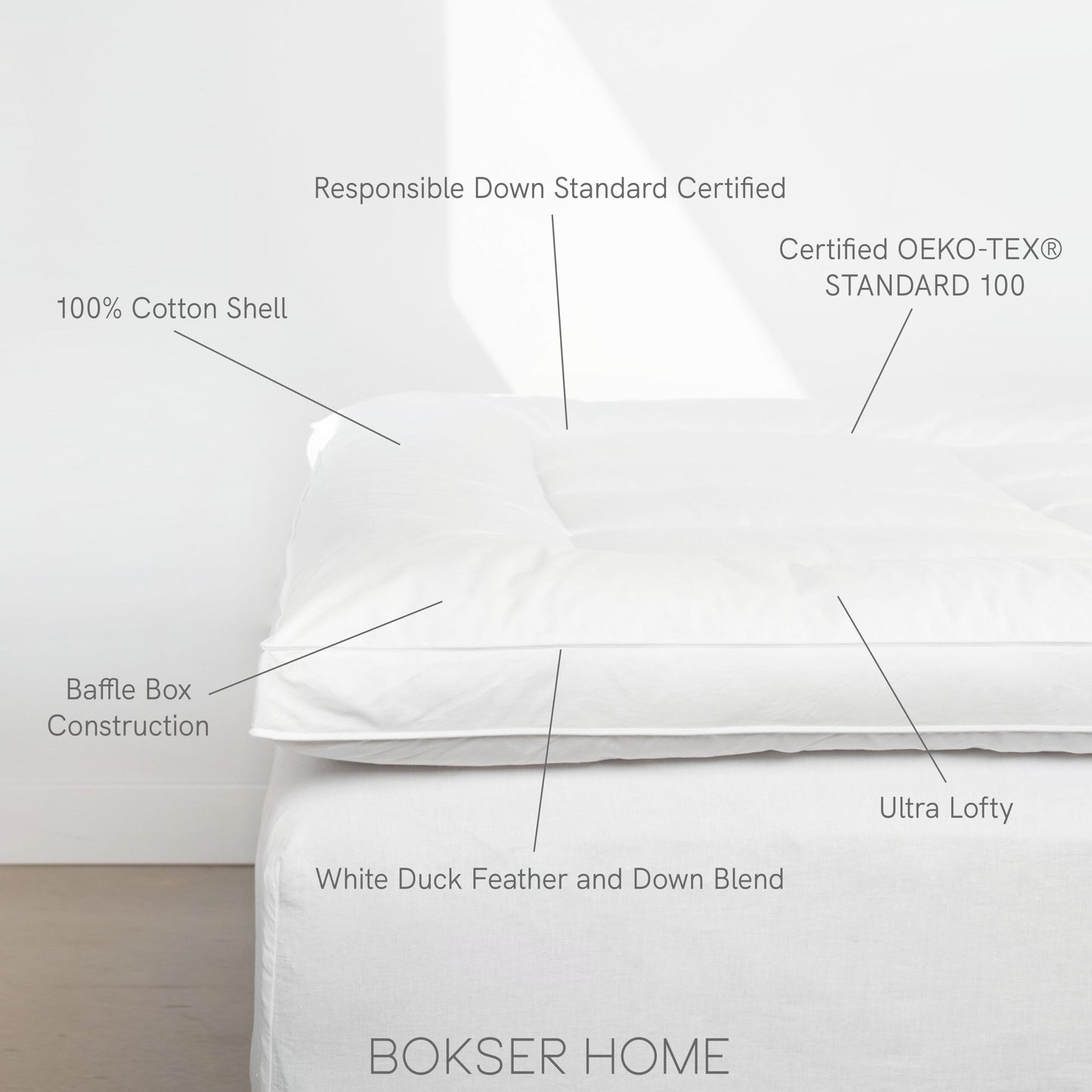 Responsible Down Standard Certified

Certified OEKO-TEX® STANDARD 100

100% Cotton Shell

Baffle Box Construction

Ultra Lofty

White Duck Feather and Down Blend

BOKSER HOME